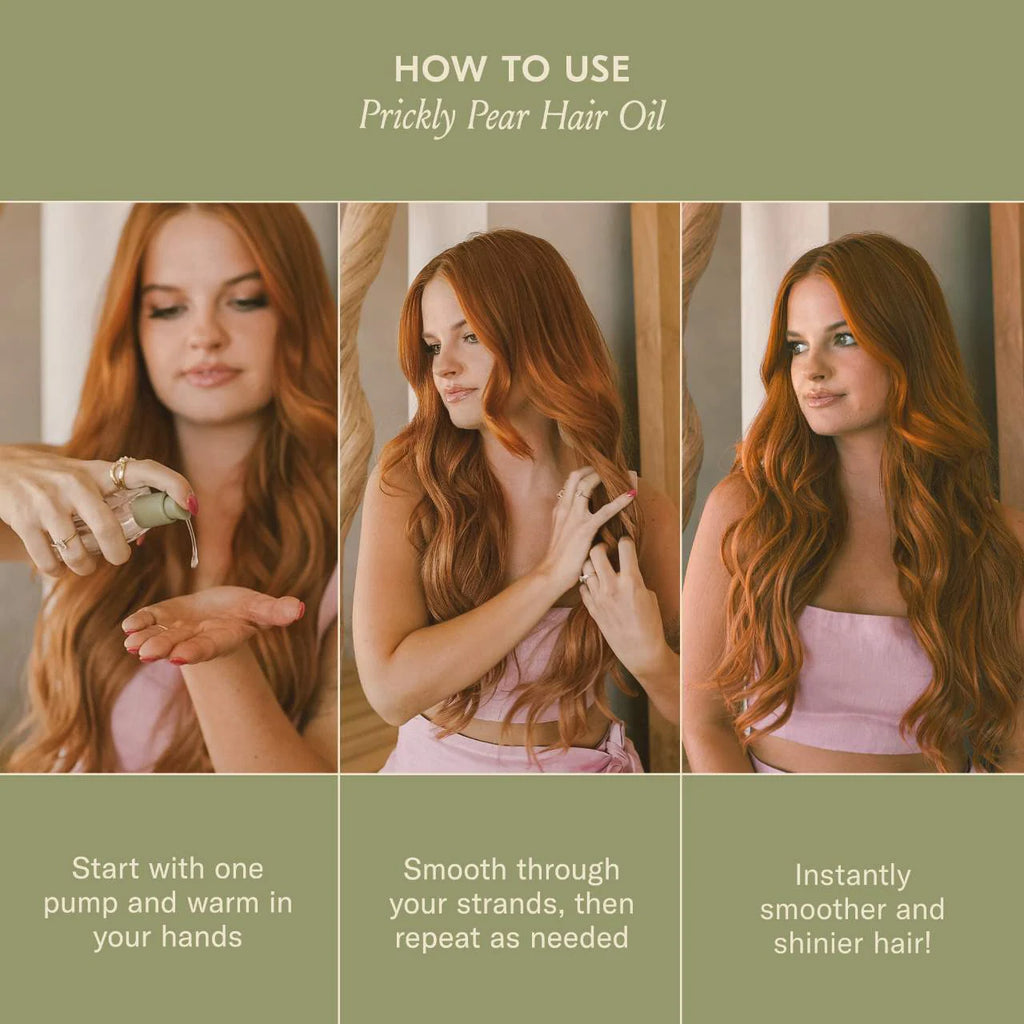 HOW TO USE
Prickly Pear Hair Oil

Start with one pump and warm in your hands

Smooth through your strands, then repeat as needed

Instantly smoother and shinier hair!