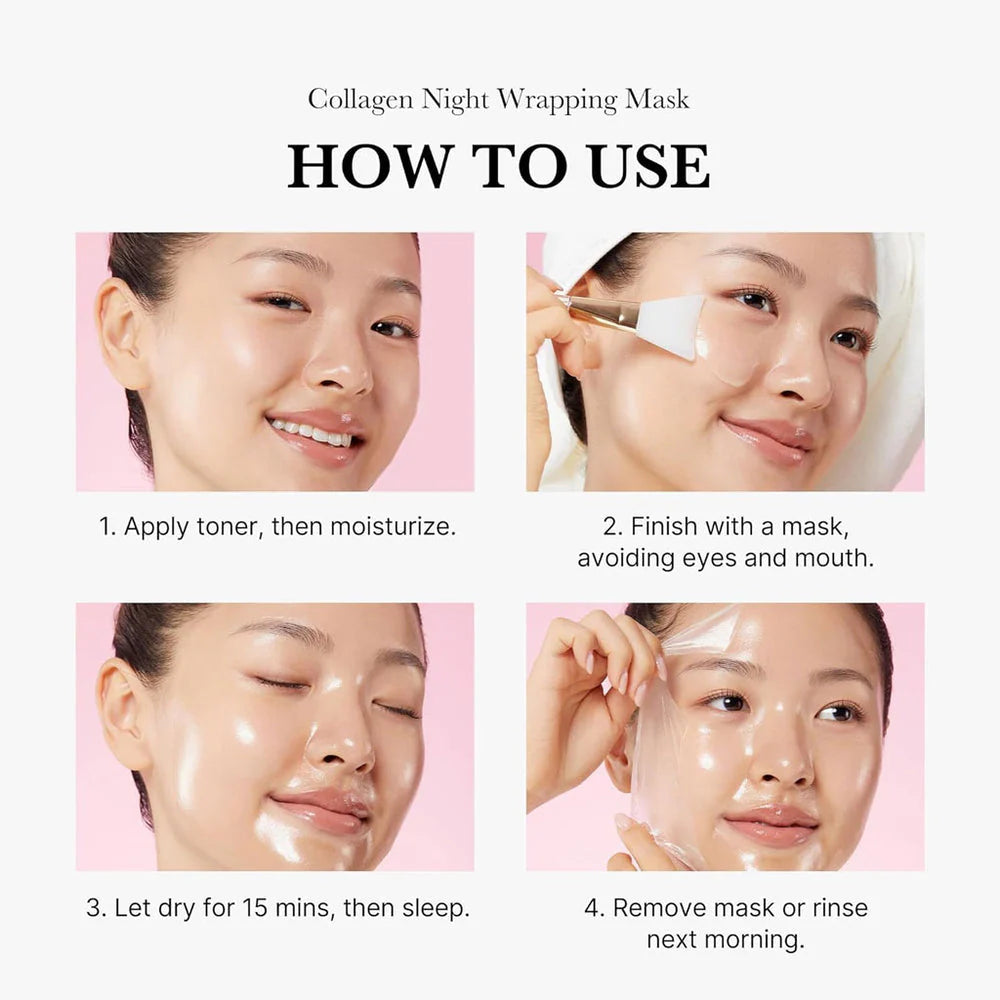 Collagen Night Wrapping Mask

HOW TO USE

1. Apply toner, then moisturize.

2. Finish with a mask, avoiding eyes and mouth.

3. Let dry for 15 mins, then sleep.

4. Remove mask or rinse next morning.